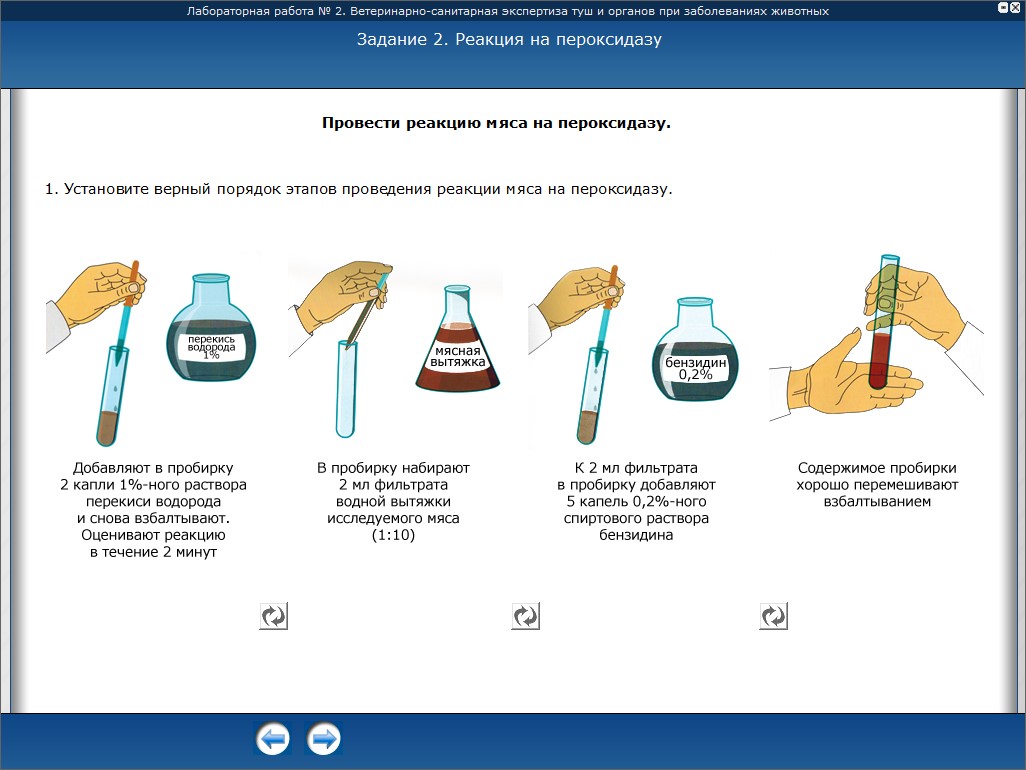 Лабораторная работа № 2. Ветеринарно-санитарная экспертиза туш и органов при заболеваниях животных

Задание 2. Реакция на пероксидазу

Провести реакцию мяса на пероксидазу.

1. Установите верный порядок этапов проведения реакции мяса на пероксидазу.

перекись водорода 1%

мясная вытяжка

бензидин 0,2%

Добавляют в пробирку 2 капли 1%-ного раствора перекиси водорода и снова взбалтывают. Оценивают реакцию в течение 2 минут

В пробирку набирают 2 мл фильтрата водной вытяжки исследуемого мяса (1:10)

К 2 мл фильтрата в пробирку добавляют 5 капель 0,2%-ного спиртового раствора бензидина

Содержимое пробирки хорошо перемешивают взбалтыванием