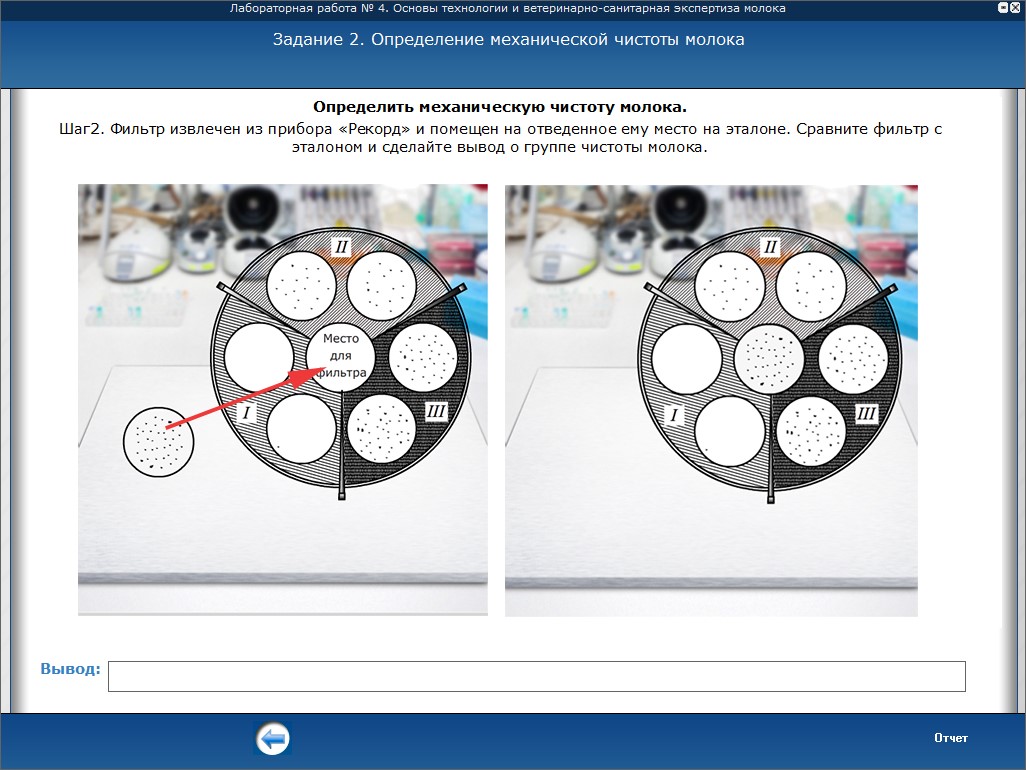 Лабораторная работа № 4. Основы технологии и ветеринарно-санитарная экспертиза молока

Задание 2. Определение механической чистоты молока

Определить механическую чистоту молока.

Шаг2. Фильтр извлечен из прибора «Рекорд» и помещен на отведенное ему место на эталоне. Сравните фильтр с эталоном и сделайте вывод о группе чистоты молока.

II
Место для фильтра
I
III

II
I
III

Вывод:

Отчет