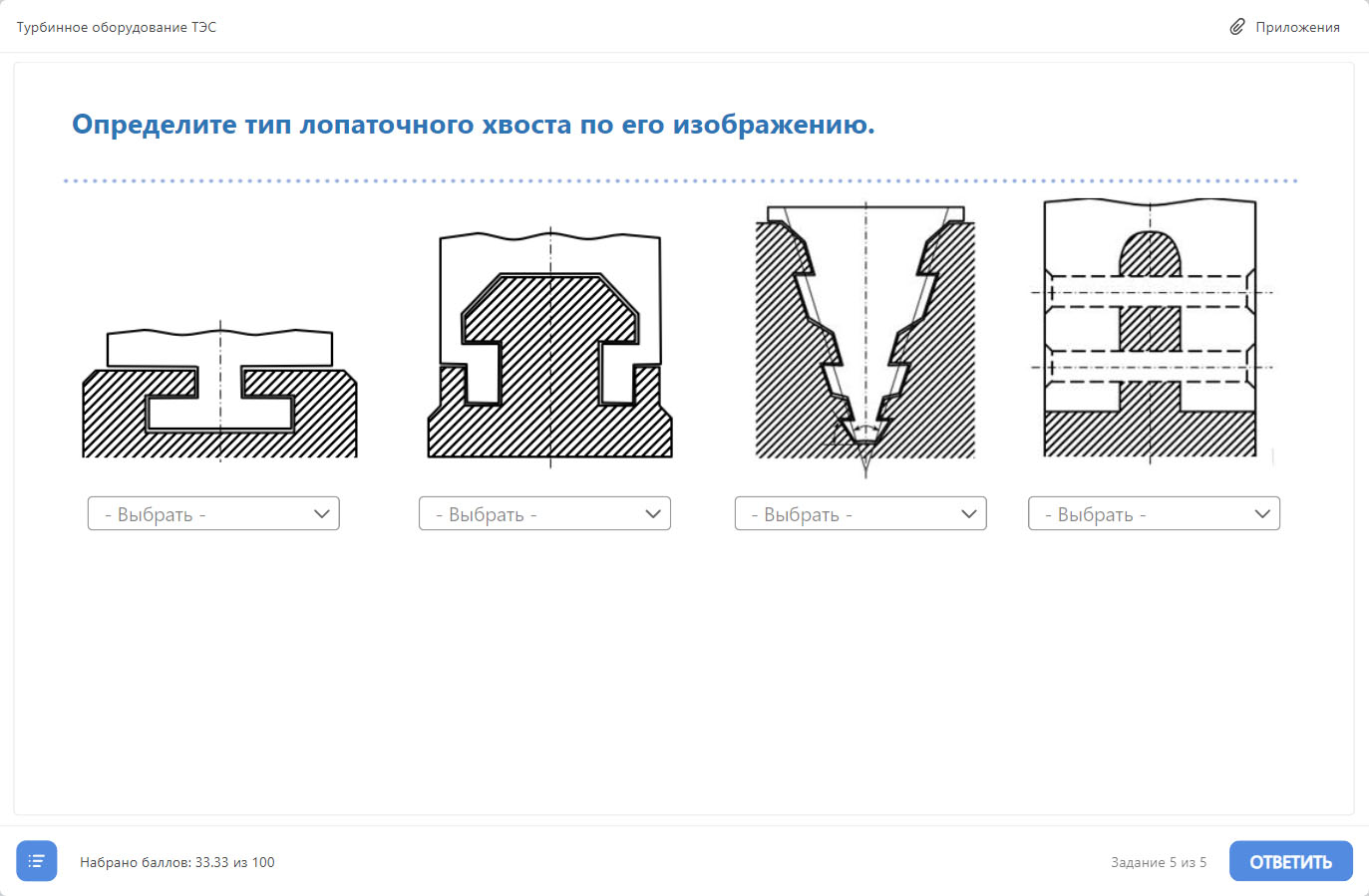 Турбинное оборудование ТЭС

Приложения

Определите тип лопаточного хвоста по его изображению.

- Выбрать -

- Выбрать -

- Выбрать -

- Выбрать -

Набрано баллов: 33.33 из 100

Задание 5 из 5

ОТВЕТИТЬ