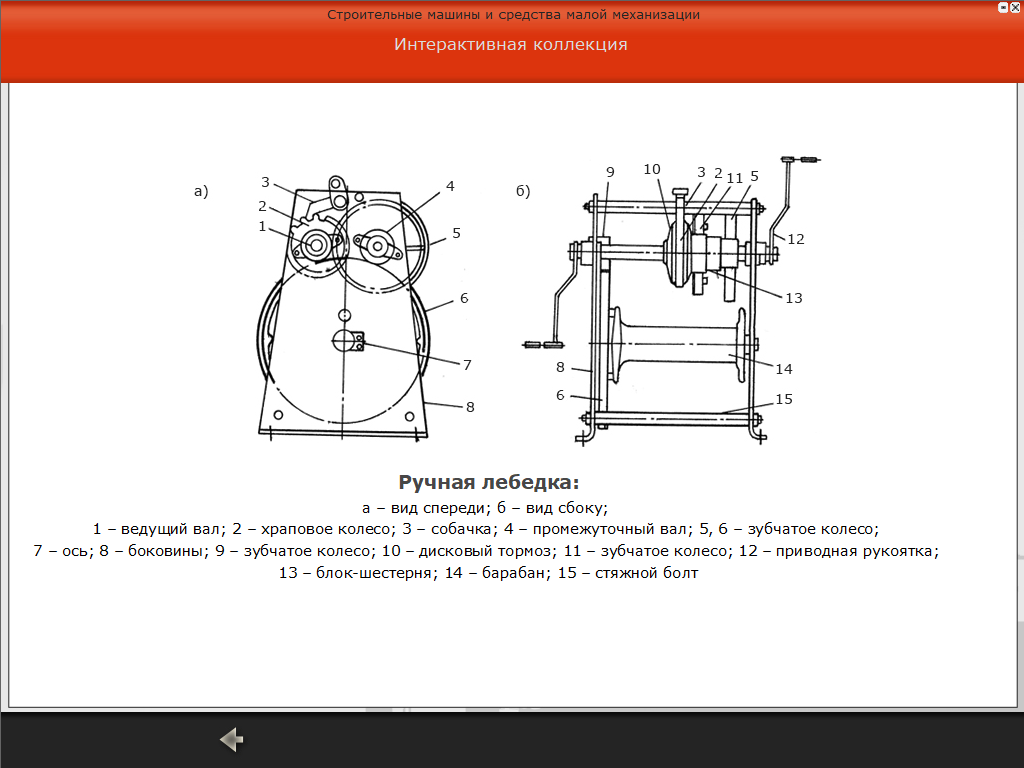 Строительные машины и средства малой механизации

Интерактивная коллекция

а)

3
2
1
4
5
6
7
8

б)

9
10
3
2
11
5
12
13
14
8
6
15

Ручная лебедка:

а – вид спереди; б – вид сбоку;
1 – ведущий вал; 2 – храповое колесо; 3 – собачка; 4 – промежуточный вал; 5, 6 – зубчатое колесо;
7 – ось; 8 – боковины; 9 – зубчатое колесо; 10 – дисковый тормоз; 11 – зубчатое колесо; 12 – приводная рукоятка;
13 – блок-шестерня; 14 – барабан; 15 – стяжной болт