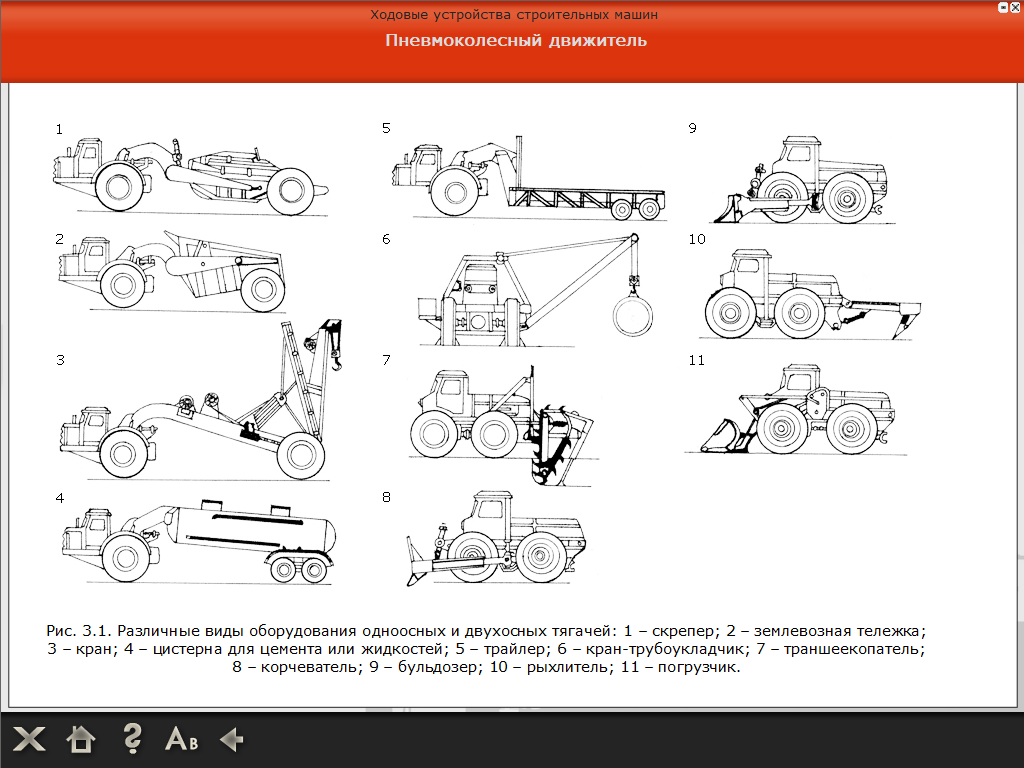 Ходовые устройства строительных машин

Пневмоколесный движитель

1

2

3

4

5

6

7

8

9

10

11

Рис. 3.1. Различные виды оборудования одноосных и двухосных тягачей: 1 – скрепер; 2 – землевозная тележка; 3 – кран; 4 – цистерна для цемента или жидкостей; 5 – трайлер; 6 – кран-трубоукладчик; 7 – траншеекопатель; 8 – корчеватель; 9 – бульдозер; 10 – рыхлитель; 11 – погрузчик.

?

Aв