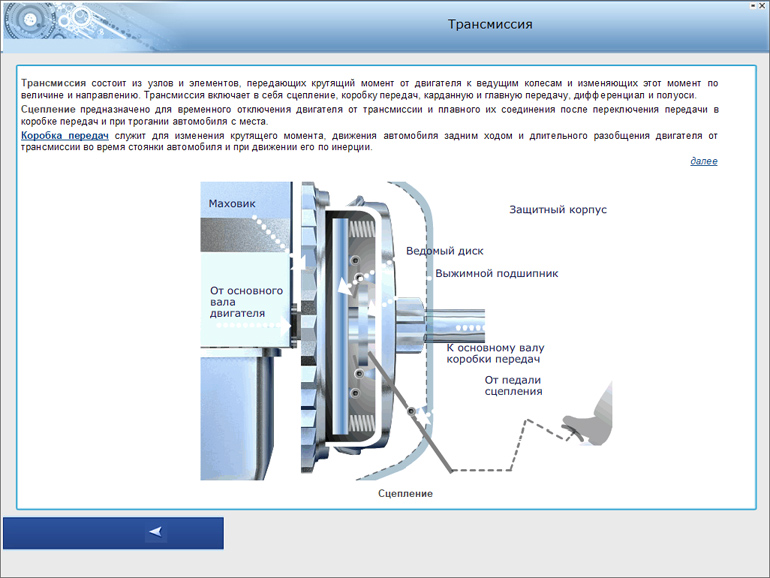 Трансмиссия

Трансмиссия состоит из узлов и элементов, передающих крутящий момент от двигателя к ведущим колесам и изменяющих этот момент по величине и направлению. Трансмиссия включает в себя сцепление, коробку передач, карданную и главную передачу, дифференциал и полуоси.

Сцепление предназначено для временного отключения двигателя от трансмиссии и плавного их соединения после переключения передачи в коробке передач и при трогании автомобиля с места.

Коробка передач служит для изменения крутящего момента, движения автомобиля задним ходом и длительного разобщения двигателя от трансмиссии во время стоянки автомобиля и при движении его по инерции.

далее

Маховик

Защитный корпус

Ведомый диск

Выжимной подшипник

От основного вала двигателя

К основному валу коробки передач

От педали сцепления

Сцепление