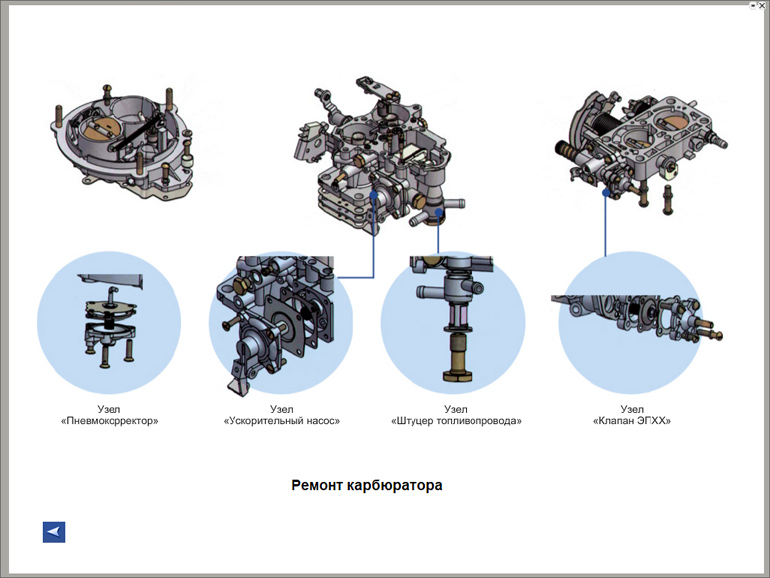 Узел
«Пневмокорректор»

Узел
«Ускорительный насос»

Узел
«Штуцер топливопровода»

Узел
«Клапан ЭПХХ»

Ремонт карбюратора